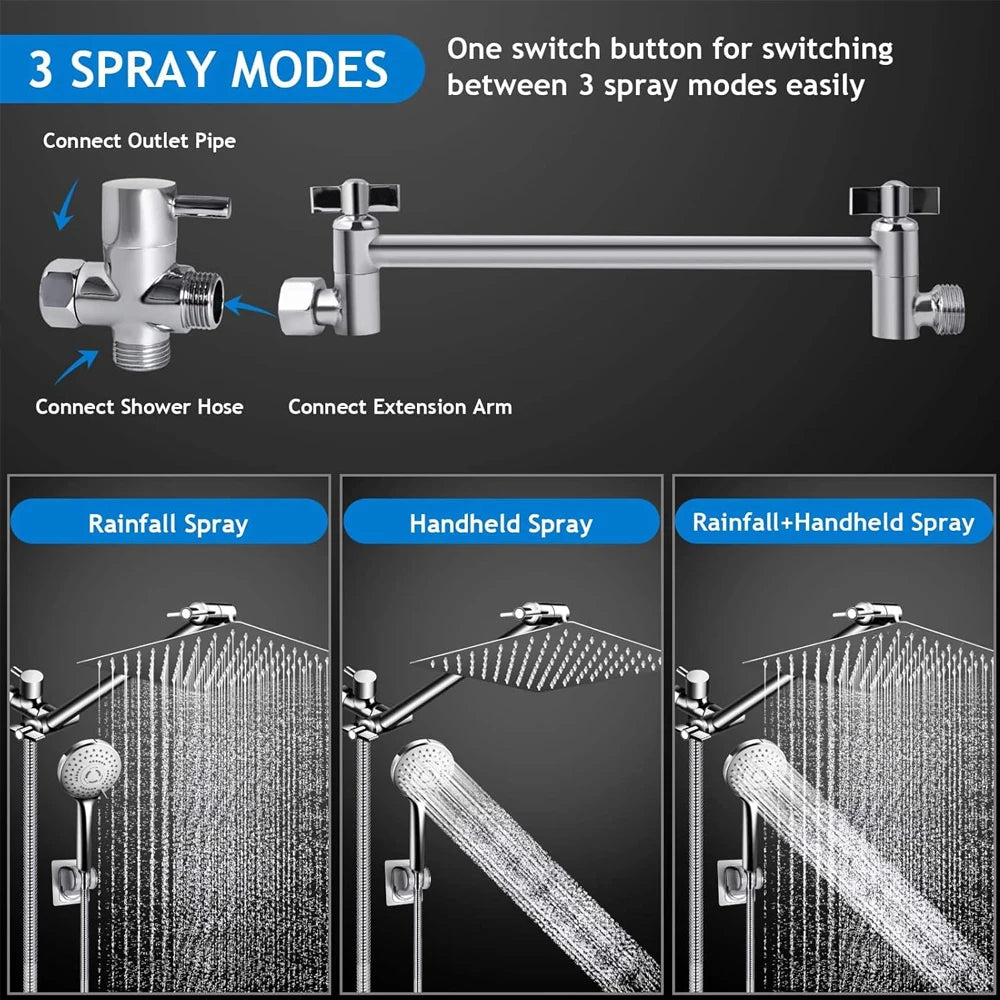 3 SPRAY MODES

One switch button for switching between 3 spray modes easily

Connect Outlet Pipe

Connect Shower Hose

Connect Extension Arm

Rainfall Spray

Handheld Spray

Rainfall+Handheld Spray