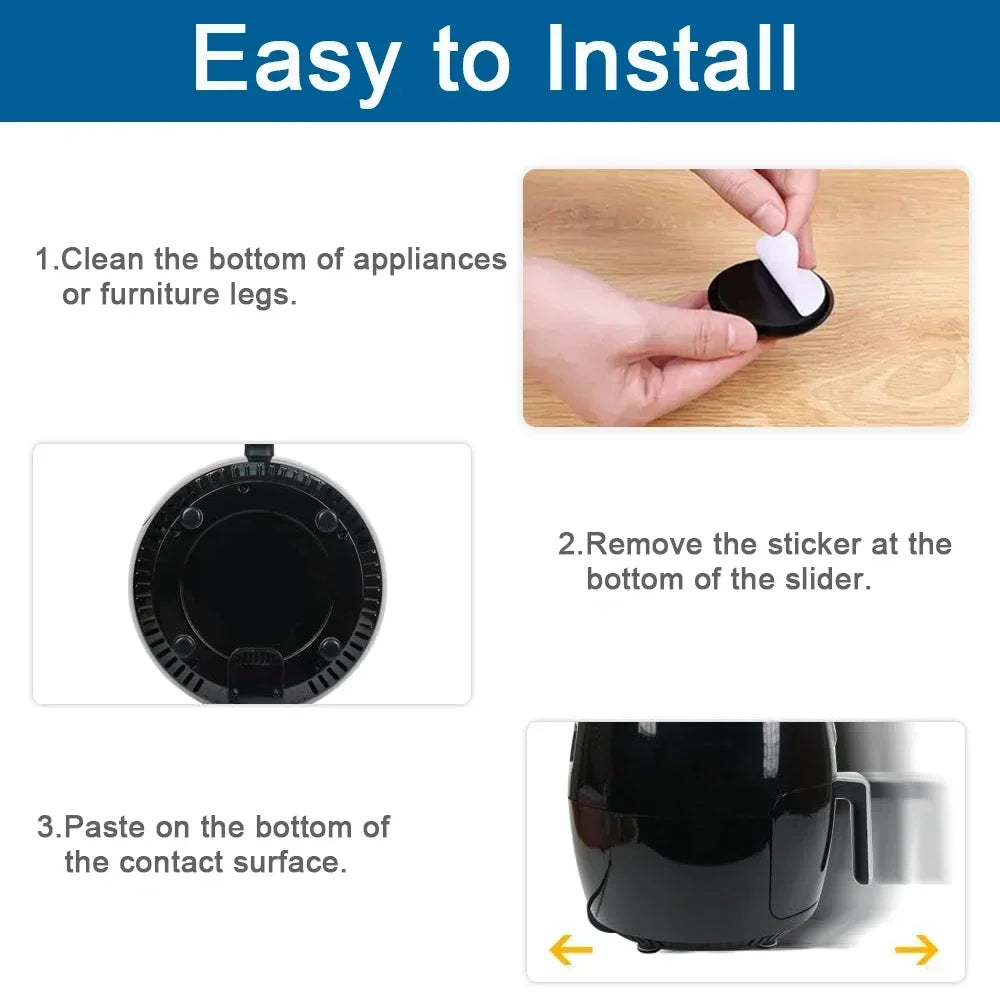 Easy to Install

1.Clean the bottom of appliances or furniture legs.

2.Remove the sticker at the bottom of the slider.

3.Paste on the bottom of the contact surface.