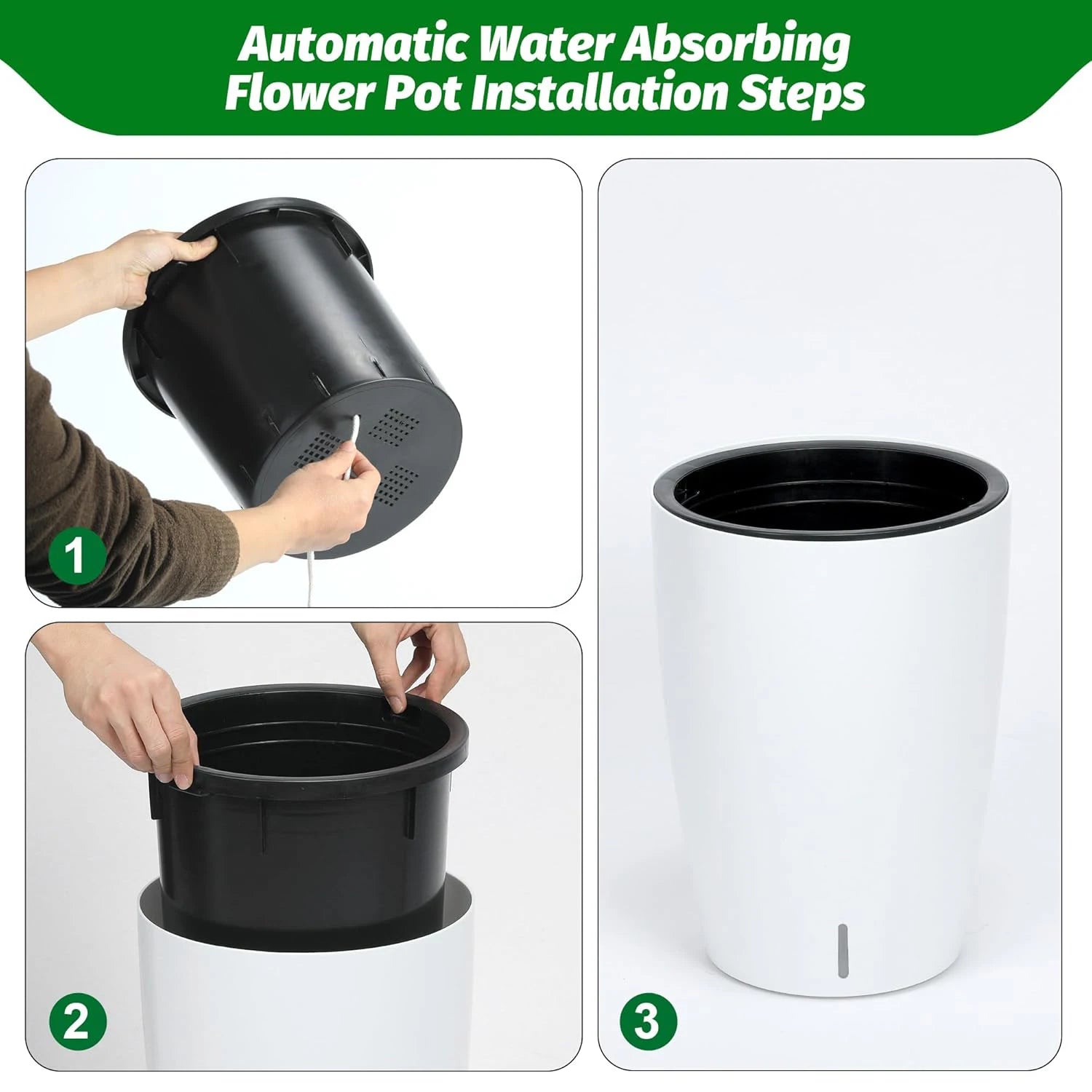 Automatic Water Absorbing Flower Pot Installation Steps

1

2

3