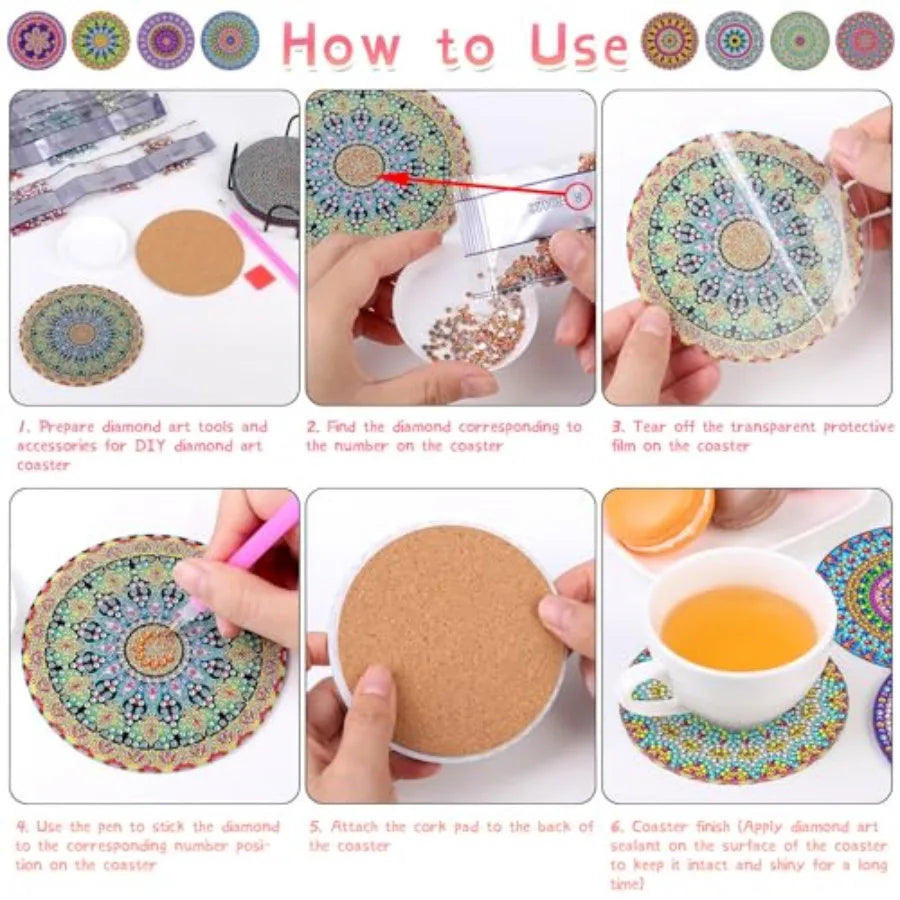 How to Use

1. Prepare diamond art tools and accessories for DIY diamond art coaster

2. Find the diamond corresponding to the number on the coaster

3. Tear off the transparent protective film on the coaster

4. Use the pen to stick the diamond to the corresponding number position on the coaster

5. Attach the cork pad to the back of the coaster

6. Coaster finish (Apply diamond art sealant on the surface of the coaster to keep it intact and shiny for a long time)