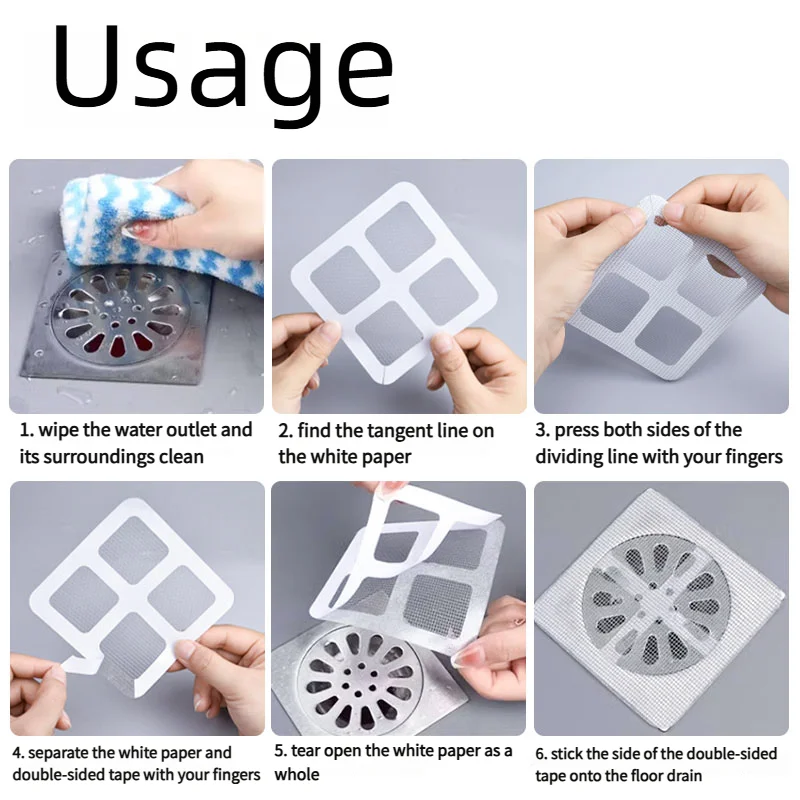 Usage

1. wipe the water outlet and its surroundings clean

2. find the tangent line on the white paper

3. press both sides of the dividing line with your fingers

4. separate the white paper and double-sided tape with your fingers

5. tear open the white paper as a whole

6. stick the side of the double-sided tape onto the floor drain