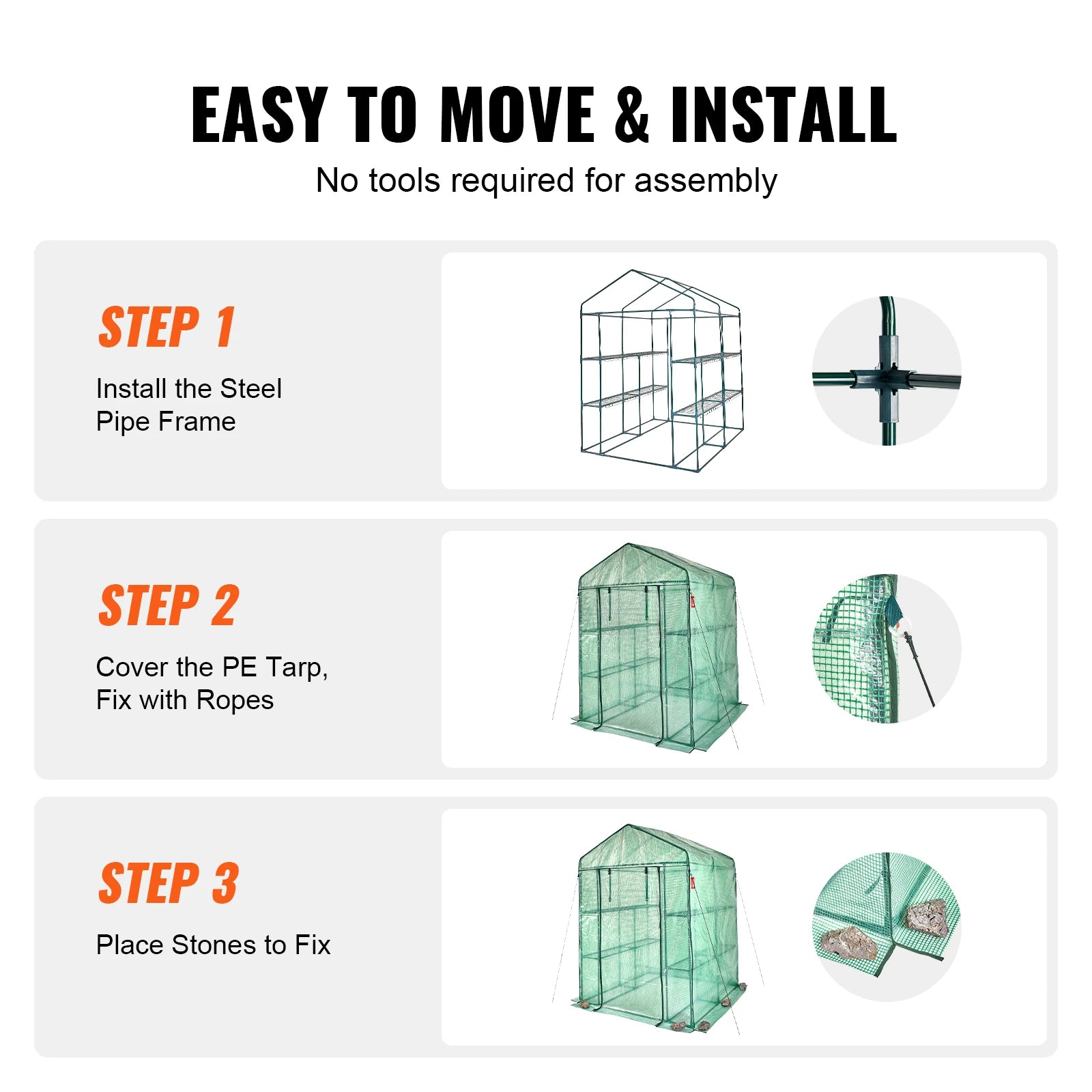 EASY TO MOVE & INSTALL

No tools required for assembly

STEP 1

Install the Steel Pipe Frame

STEP 2

Cover the PE Tarp, Fix with Ropes

STEP 3

Place Stones to Fix