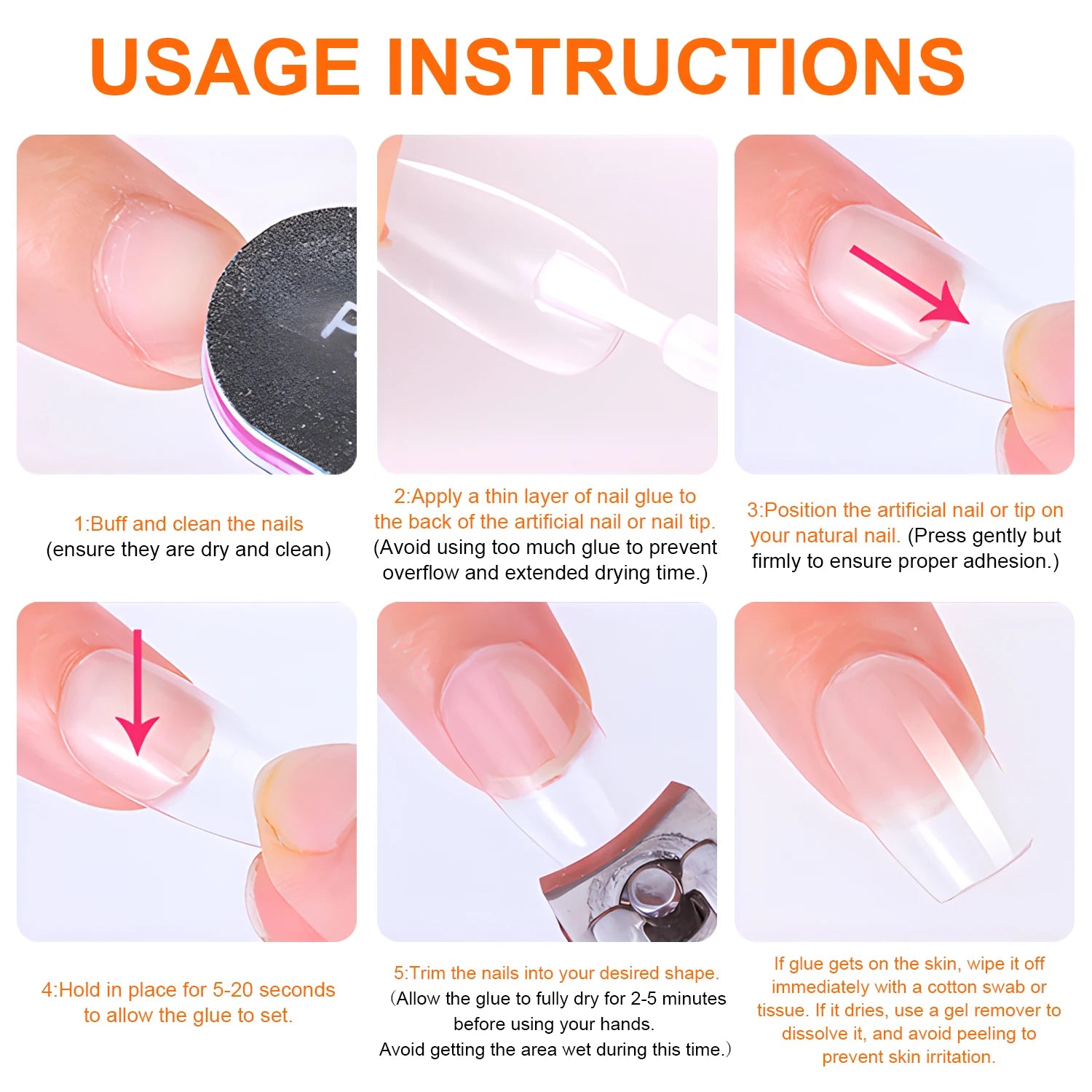 USAGE INSTRUCTIONS

1:Buff and clean the nails
(ensure they are dry and clean)

2:Apply a thin layer of nail glue to the back of the artificial nail or nail tip.
(Avoid using too much glue to prevent overflow and extended drying time.)

3:Position the artificial nail or tip on your natural nail. (Press gently but firmly to ensure proper adhesion.)

4:Hold in place for 5-20 seconds to allow the glue to set.

5:Trim the nails into your desired shape.
(Allow the glue to fully dry for 2-5 minutes before using your hands.
Avoid getting the area wet during this time.)

If glue gets on the skin, wipe it off immediately with a cotton swab or tissue. If it dries, use a gel remover to dissolve it, and avoid peeling to prevent skin irritation.