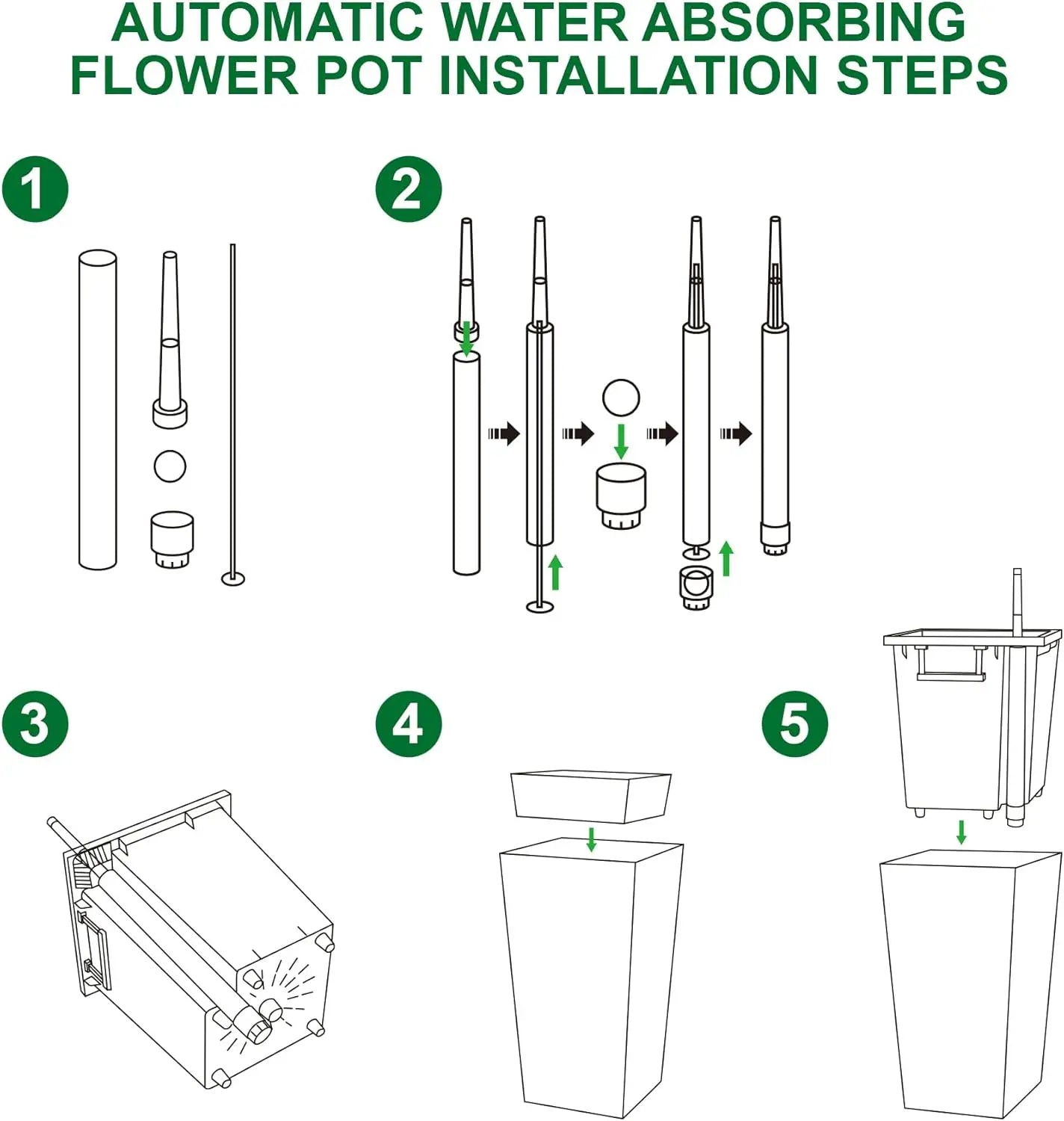 AUTOMATIC WATER ABSORBING FLOWER POT INSTALLATION STEPS

1

2

3

4

5